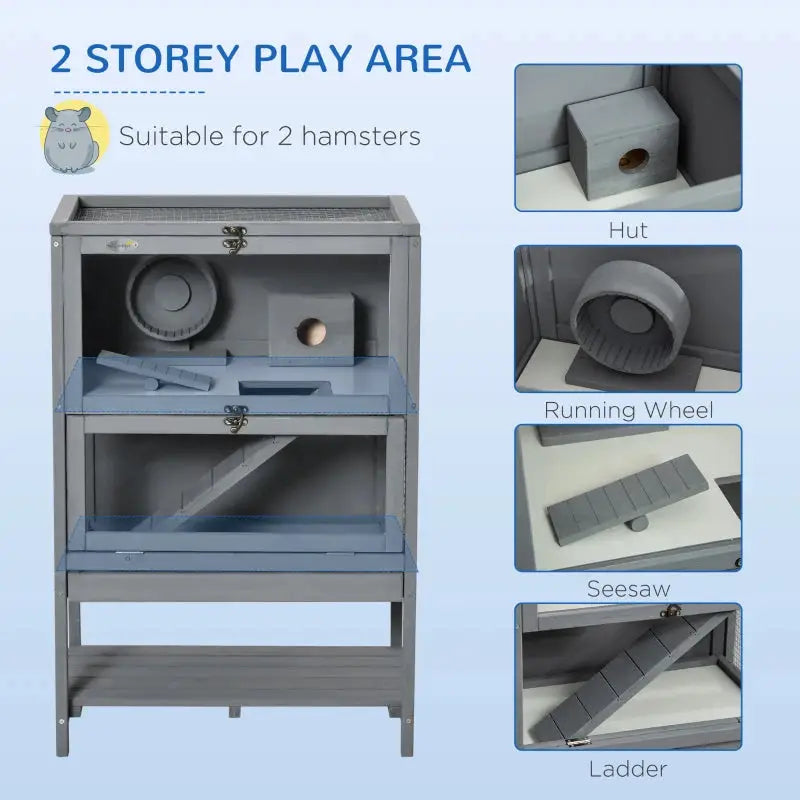 2 STOREY PLAY AREA

Suitable for 2 hamsters

Hut

Running Wheel

Seesaw

Ladder